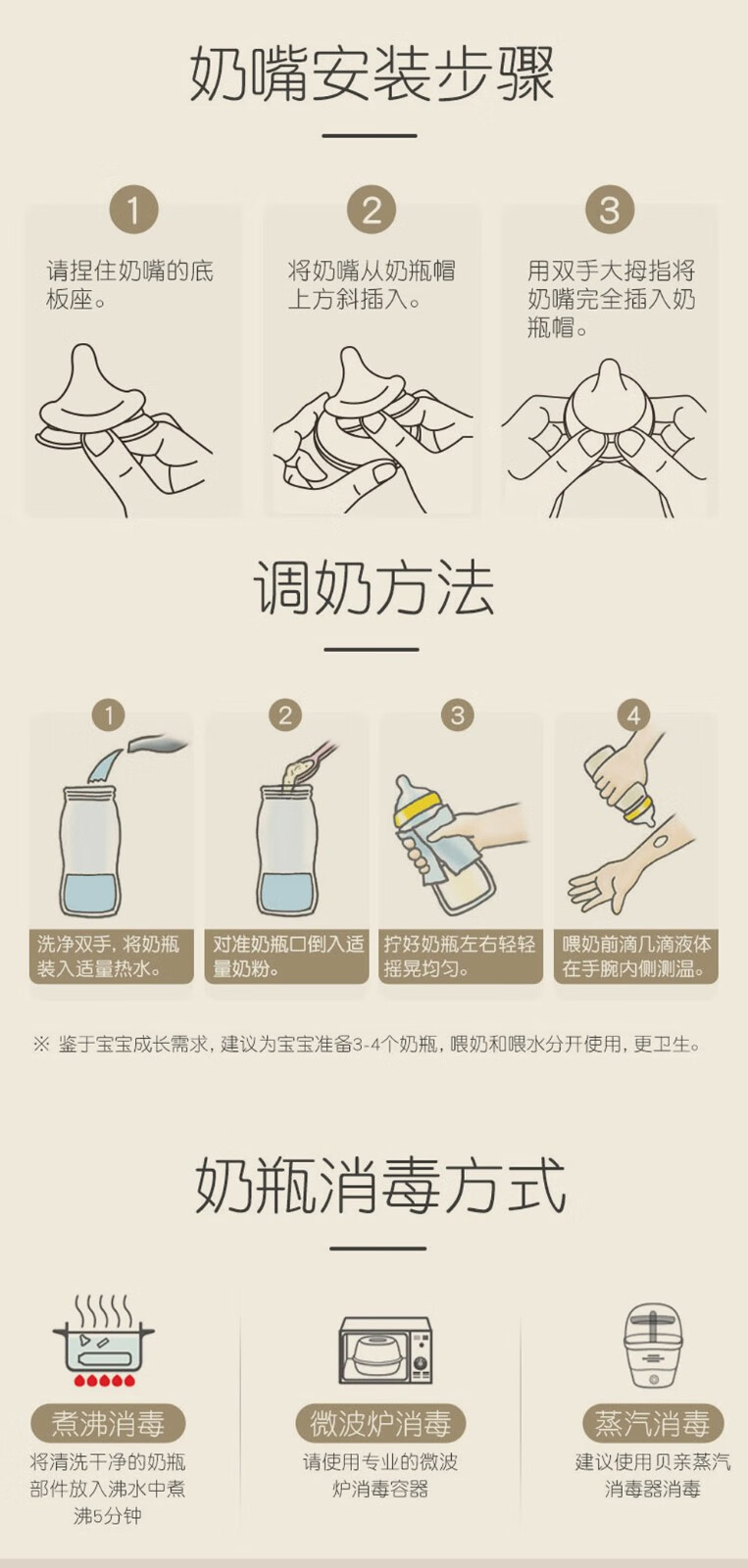 奶嘴安装步骤

1
请捏住奶嘴的底板座。

2
将奶嘴从奶瓶帽上方斜插入。

3
用双手大拇指将奶嘴完全插入奶瓶帽。

调奶方法

1
洗净双手，将奶瓶装入适量热水。

2
对准奶瓶口倒入适量奶粉。

3
拧好奶瓶左右轻轻摇晃均匀。

4
喂奶前滴几滴液体在手腕内侧测温。

※ 鉴于宝宝成长需求，建议为宝宝准备3-4个奶瓶，喂奶和喂水分开使用，更卫生。

奶瓶消毒方式

煮沸消毒
将清洗干净的奶瓶部件放入沸水中煮沸5分钟

微波炉消毒
请使用专业的微波炉消毒容器

蒸汽消毒
建议使用贝亲蒸汽消毒器消毒