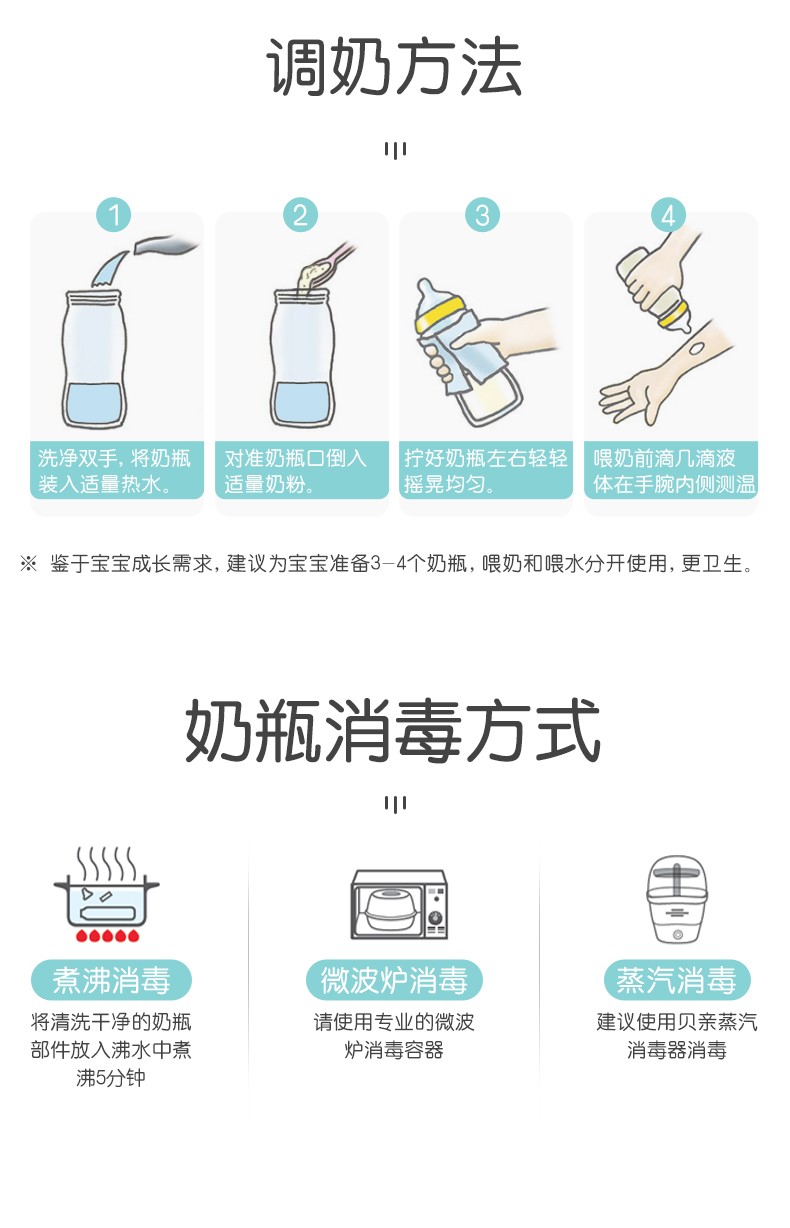 调奶方法

1
洗净双手，将奶瓶装入适量热水。

2
对准奶瓶口倒入适量奶粉。

3
拧好奶瓶左右轻轻摇晃均匀。

4
喂奶前滴几滴液体在手腕内侧测温

※ 鉴于宝宝成长需求，建议为宝宝准备3-4个奶瓶，喂奶和喂水分开使用，更卫生。

奶瓶消毒方式

煮沸消毒
将清洗干净的奶瓶部件放入沸水中煮沸5分钟

微波炉消毒
请使用专业的微波炉消毒容器

蒸汽消毒
建议使用贝亲蒸汽消毒器消毒