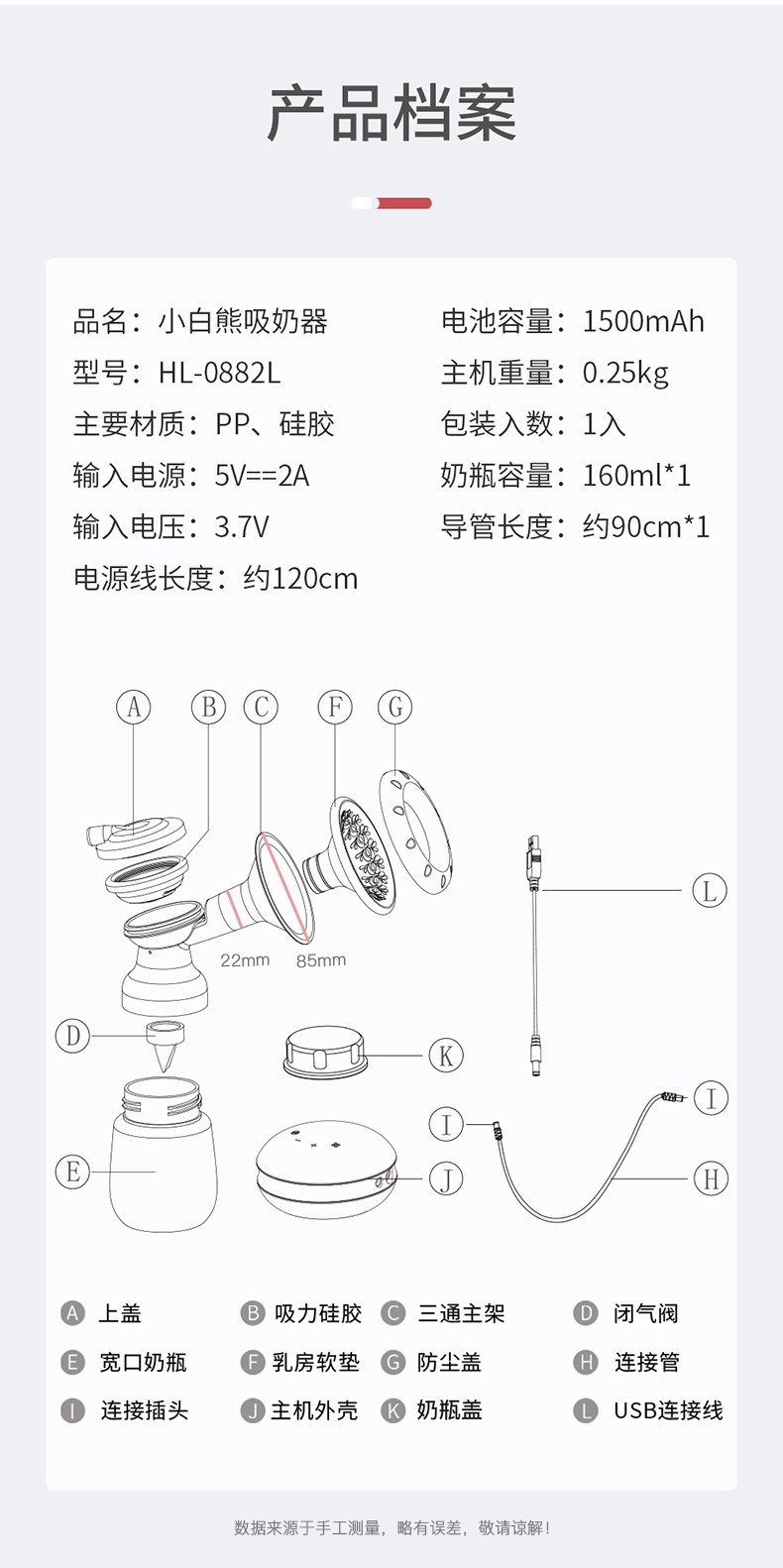 产品档案

品名：小白熊吸奶器
型号：HL-0882L
主要材质：PP、硅胶
输入电源：5V==2A
输入电压：3.7V
电源线长度：约120cm

电池容量：1500mAh
主机重量：0.25kg
包装入数：1入
奶瓶容量：160ml*1
导管长度：约90cm*1

A B C F G
L
22mm 85mm
D K
I I
E J H

A 上盖
B 吸力硅胶
C 三通主架
D 闭气阀
E 宽口奶瓶
F 乳房软垫
G 防尘盖
H 连接管
I 连接插头
J 主机外壳
K 奶瓶盖
L USB连接线

数据来源于手工测量，略有误差，敬请谅解！