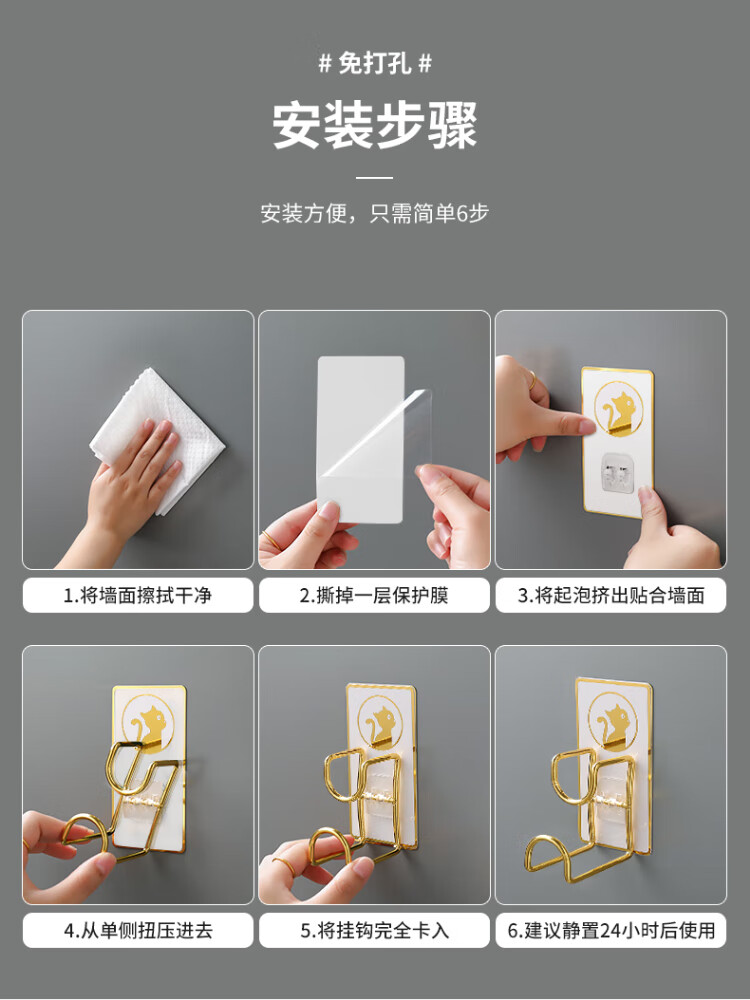 # 免打孔 #

安装步骤

安装方便，只需简单6步

1.将墙面擦拭干净

2.撕掉一层保护膜

3.将起泡挤出贴合墙面

4.从单侧扭压进去

5.将挂钩完全卡入

6.建议静置24小时后使用