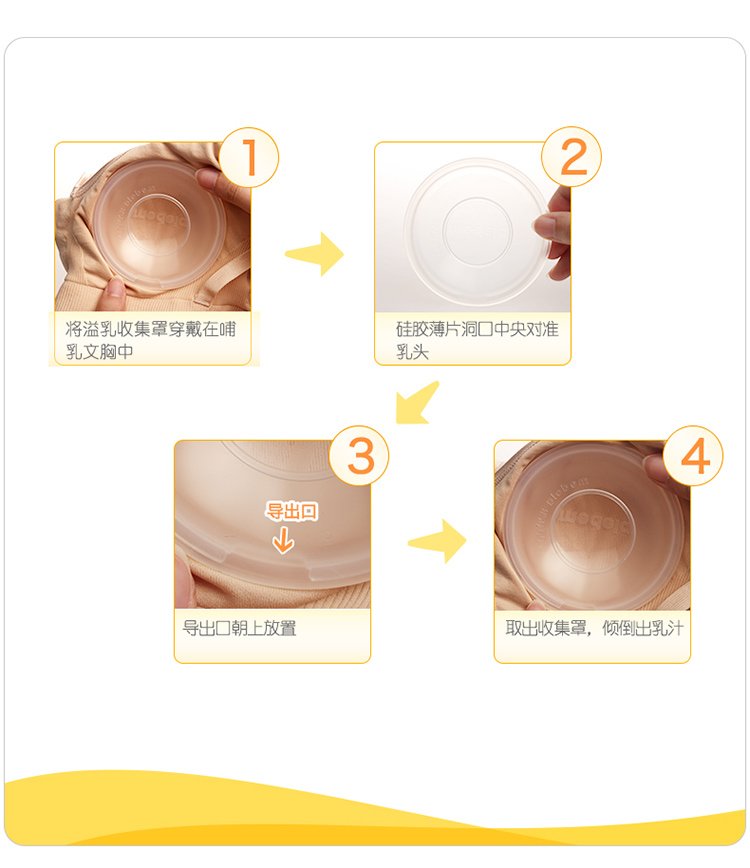 1

将溢乳收集罩穿戴在哺乳文胸中

2

硅胶薄片洞口中央对准乳头

3

导出口

导出口朝上放置

4

取出收集罩，倾倒出乳汁