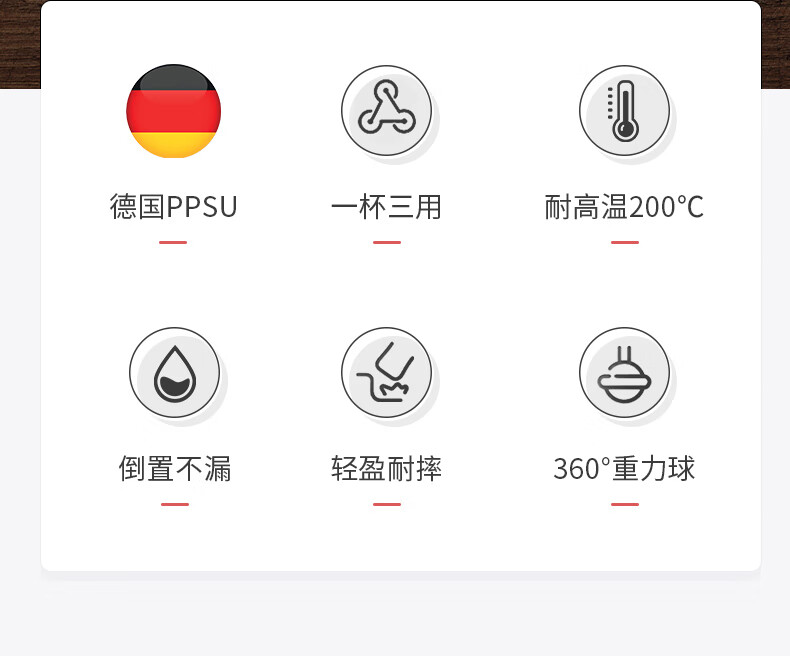 德国PPSU

一杯三用

耐高温200℃

倒置不漏

轻盈耐摔

360°重力球