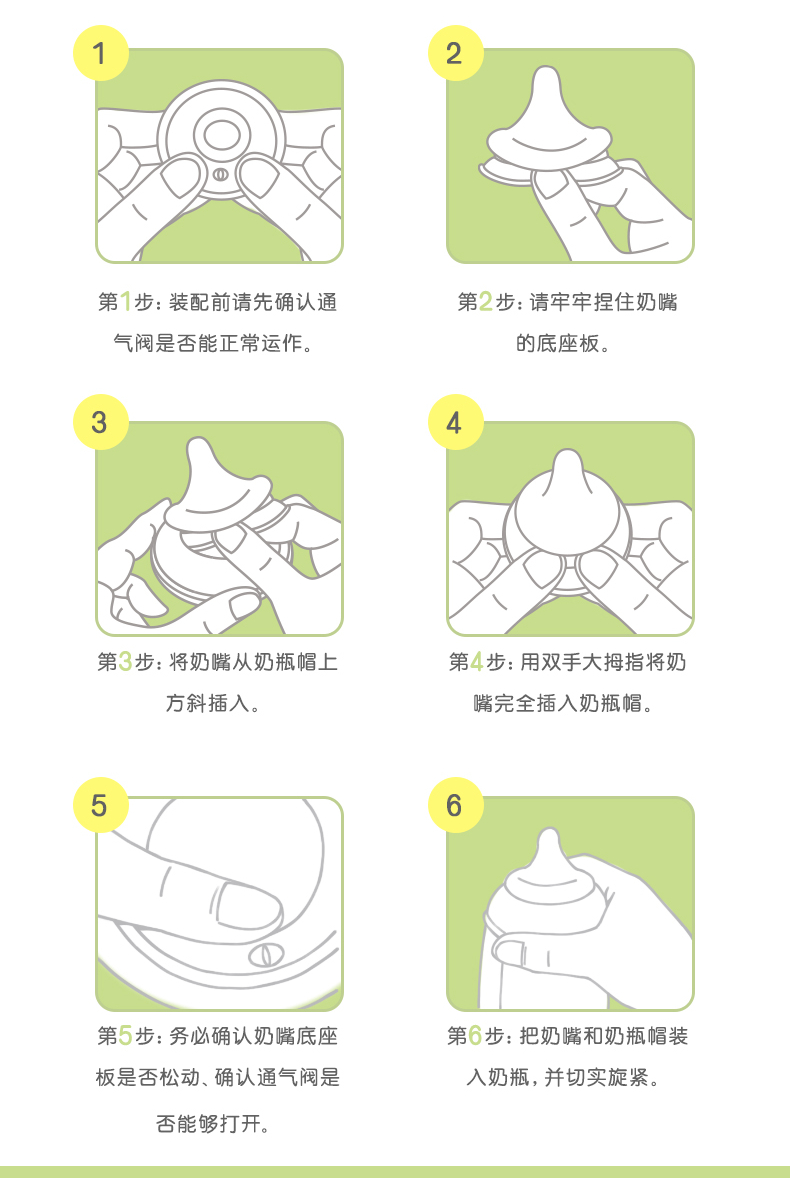 1

第1步：装配前请先确认通气阀是否能正常运作。

2

第2步：请牢牢捏住奶嘴的底座板。

3

第3步：将奶嘴从奶瓶帽上方斜插入。

4

第4步：用双手大拇指将奶嘴完全插入奶瓶帽。

5

第5步：务必确认奶嘴底座板是否松动、确认通气阀是否能够打开。

6

第6步：把奶嘴和奶瓶帽装入奶瓶，并切实旋紧。