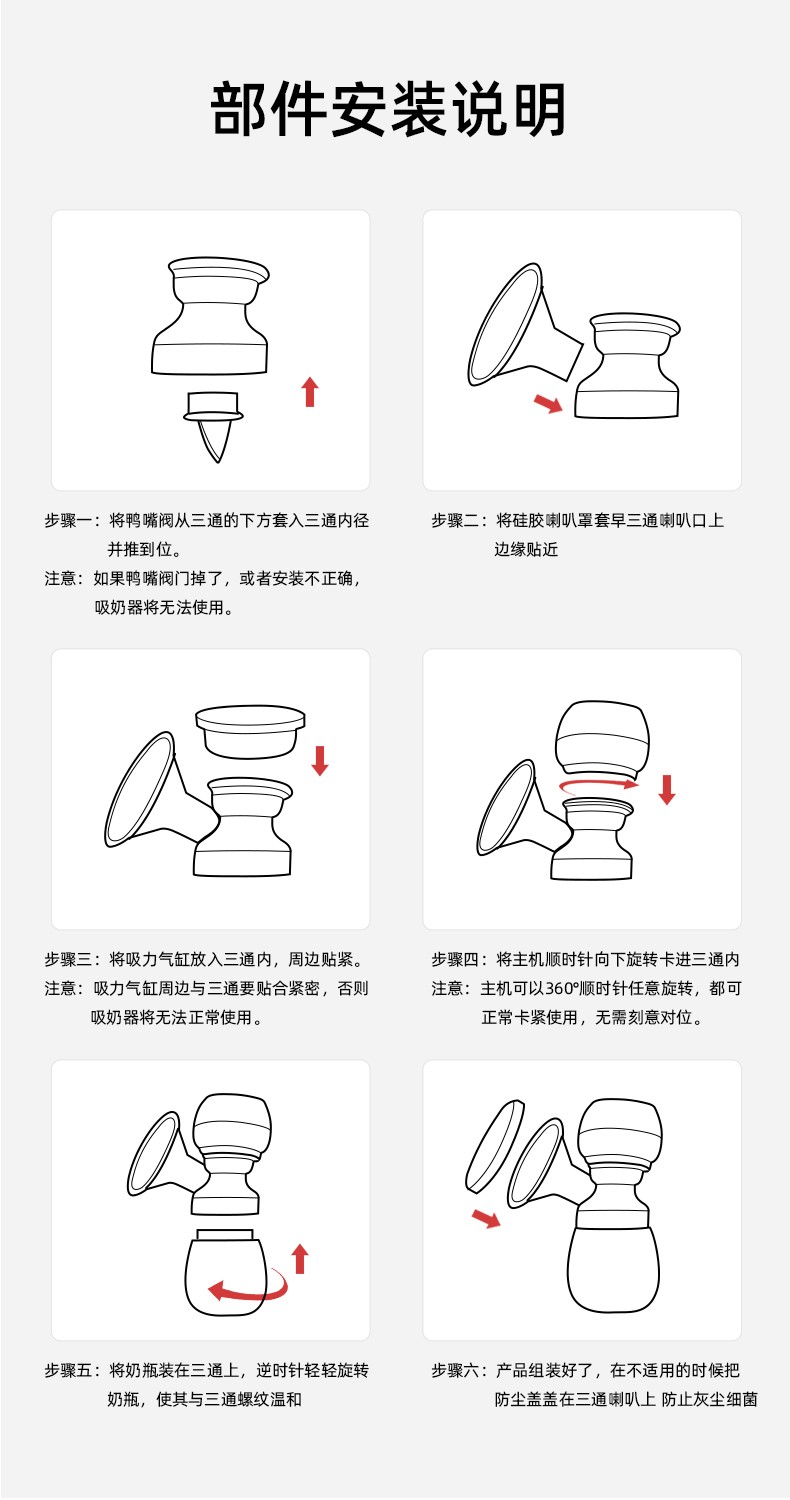 部件安装说明

步骤一：将鸭嘴阀从三通的下方套入三通内径并推到位。
注意：如果鸭嘴阀门掉了，或者安装不正确，吸奶器将无法使用。

步骤二：将硅胶喇叭罩套早三通喇叭口上边缘贴近

步骤三：将吸力气缸放入三通内，周边贴紧。
注意：吸力气缸周边与三通要贴合紧密，否则吸奶器将无法正常使用。

步骤四：将主机顺时针向下旋转卡进三通内
注意：主机可以360°顺时针任意旋转，都可正常卡紧使用，无需刻意对位。

步骤五：将奶瓶装在三通上，逆时针轻轻旋转奶瓶，使其与三通螺纹温和

步骤六：产品组装好了，在不适用的时候把防尘盖盖在三通喇叭上 防止灰尘细菌