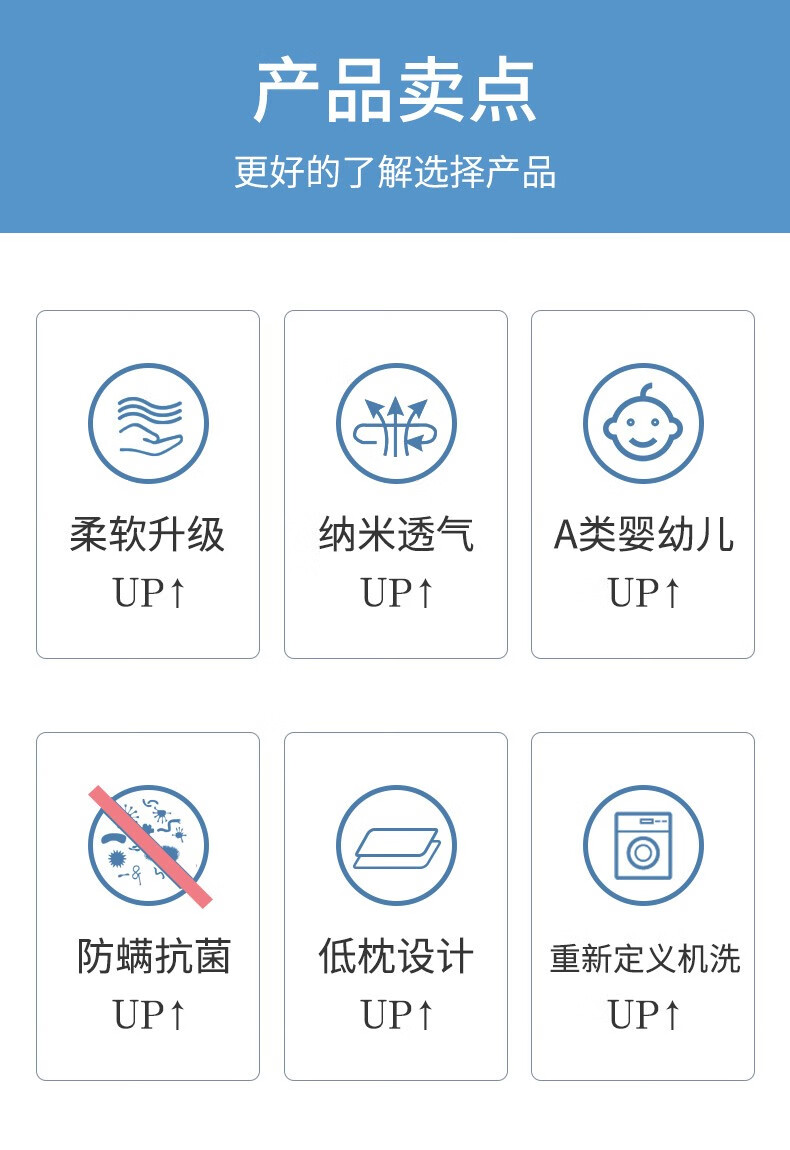 产品卖点

更好的了解选择产品

柔软升级
UP↑

纳米透气
UP↑

A类婴幼儿
UP↑

防螨抗菌
UP↑

低枕设计
UP↑

重新定义机洗
UP↑