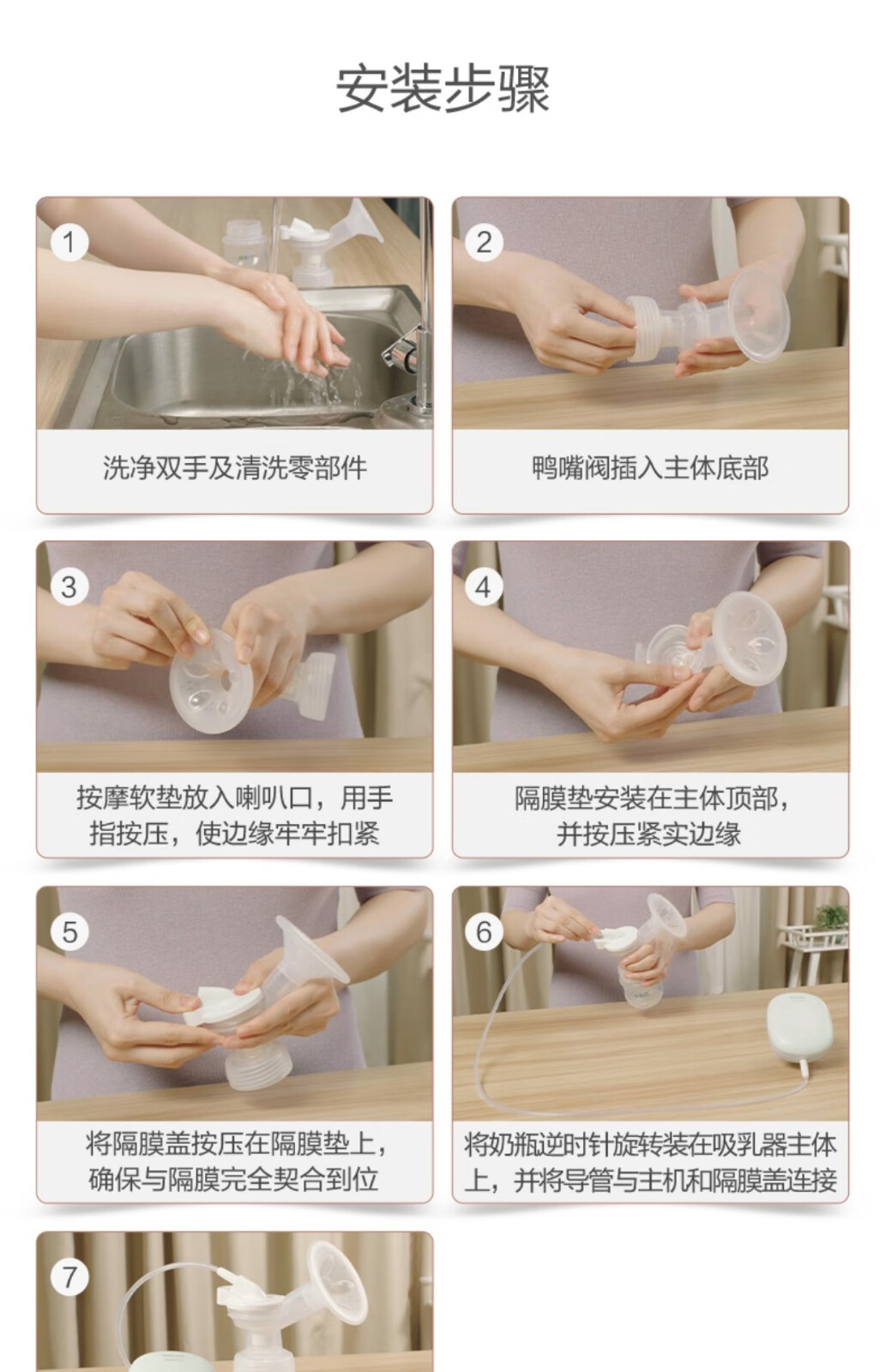 安装步骤

1

洗净双手及清洗零部件

2

鸭嘴阀插入主体底部

3

按摩软垫放入喇叭口，用手指按压，使边缘牢牢扣紧

4

隔膜垫安装在主体顶部，并按压紧实边缘

5

将隔膜盖按压在隔膜垫上，确保与隔膜完全契合到位

6

将奶瓶逆时针旋转装在吸乳器主体上，并将导管与主机和隔膜盖连接

7