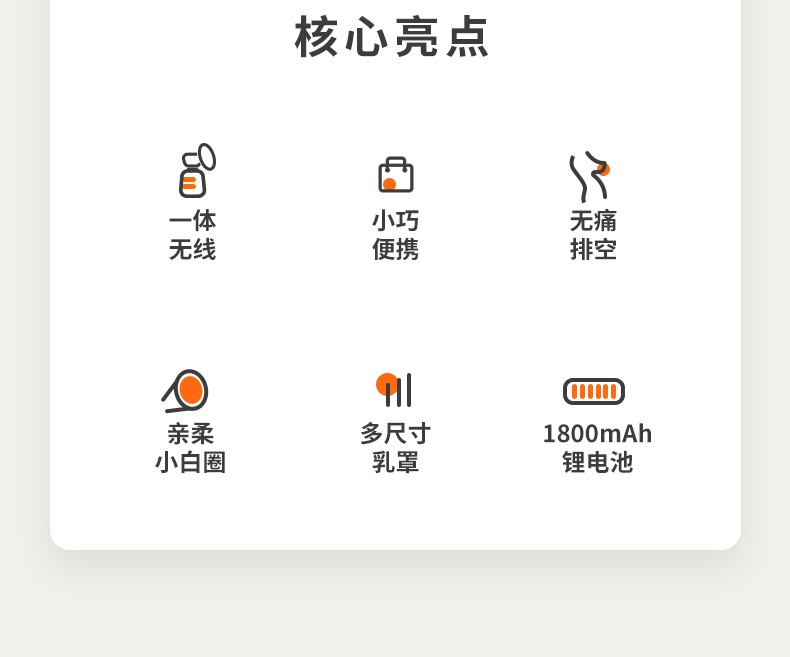 核心亮点

一体
无线

小巧
便携

无痛
排空

亲柔
小白圈

多尺寸
乳罩

1800mAh
锂电池