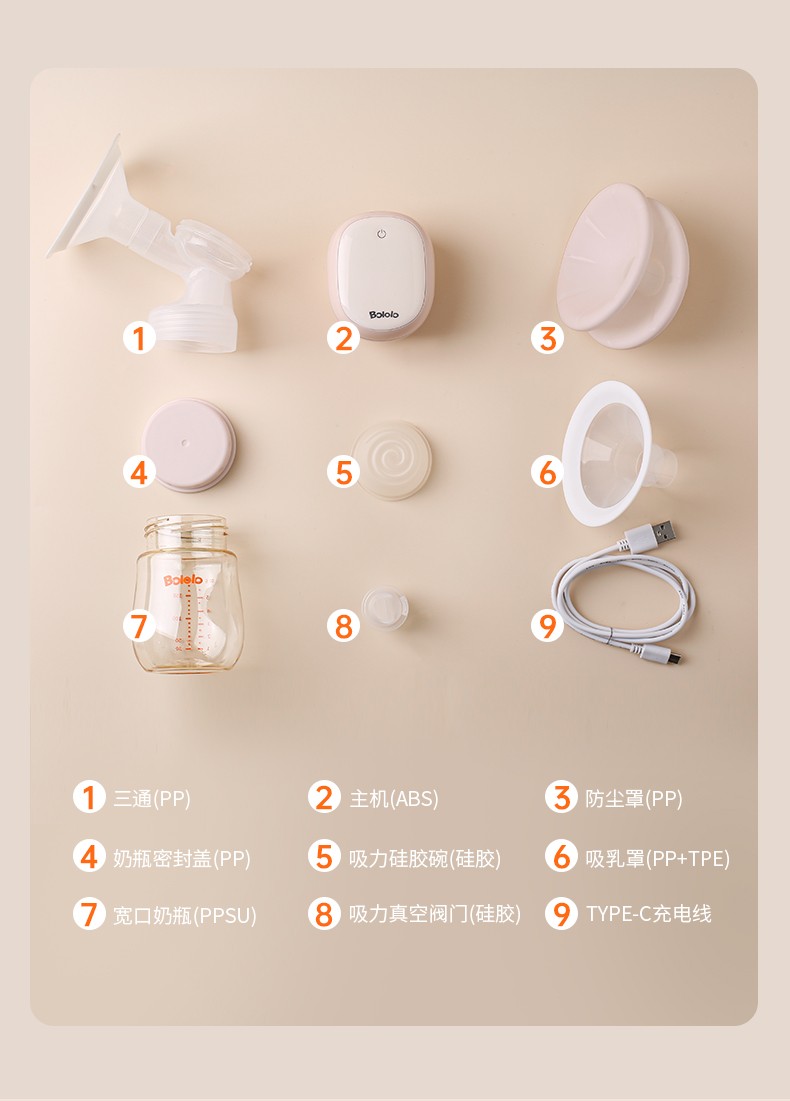 1

Bololo

2

3

4

5

6

Bololo

7

8

9

1 三通(PP)
2 主机(ABS)
3 防尘罩(PP)
4 奶瓶密封盖(PP)
5 吸力硅胶碗(硅胶)
6 吸乳罩(PP+TPE)
7 宽口奶瓶(PPSU)
8 吸力真空阀门(硅胶)
9 TYPE-C充电线