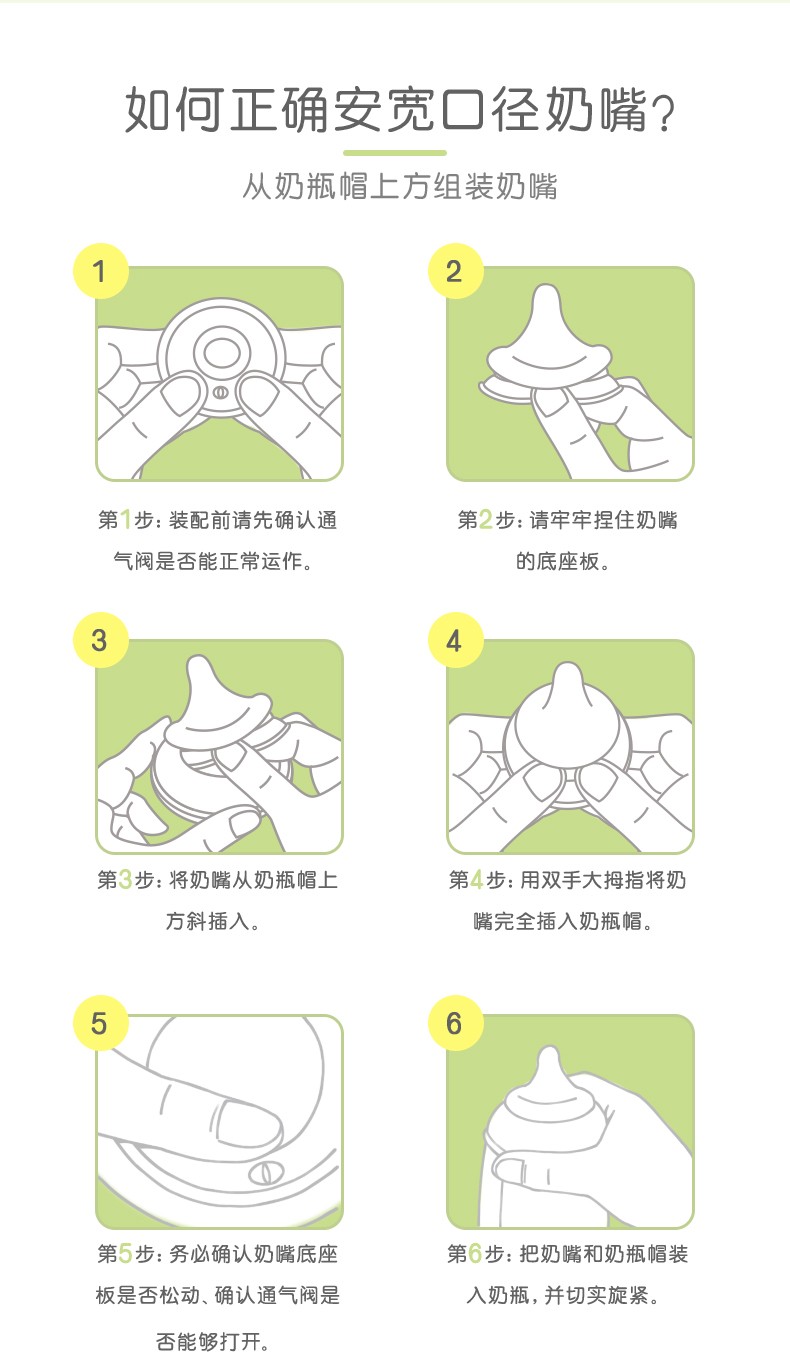 如何正确安宽口径奶嘴?

从奶瓶帽上方组装奶嘴

1

第1步：装配前请先确认通气阀是否能正常运作。

2

第2步：请牢牢捏住奶嘴的底座板。

3

第3步：将奶嘴从奶瓶帽上方斜插入。

4

第4步：用双手大拇指将奶嘴完全插入奶瓶帽。

5

第5步：务必确认奶嘴底座板是否松动、确认通气阀是否能够打开。

6

第6步：把奶嘴和奶瓶帽装入奶瓶，并切实旋紧。