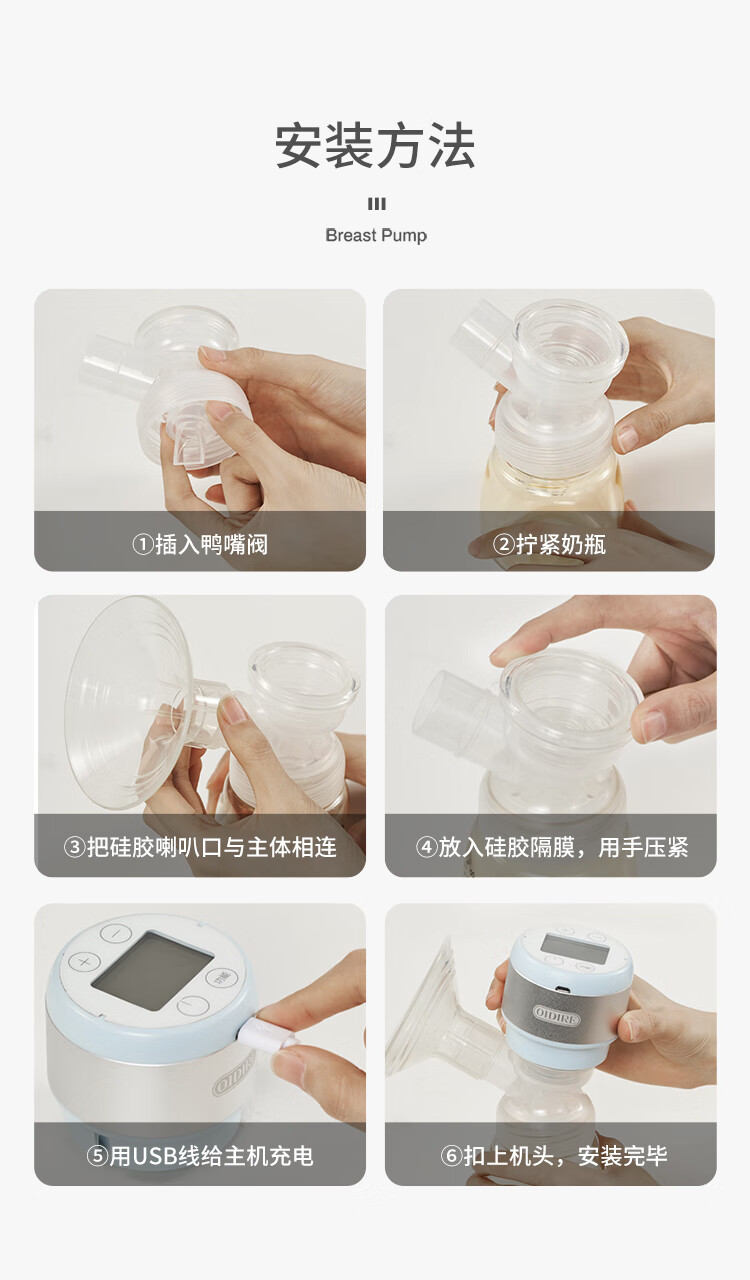 安装方法

Breast Pump

①插入鸭嘴阀

②拧紧奶瓶

③把硅胶喇叭口与主体相连

④放入硅胶隔膜，用手压紧

OIDIRE

⑤用USB线给主机充电

OIDIRE

⑥扣上机头，安装完毕