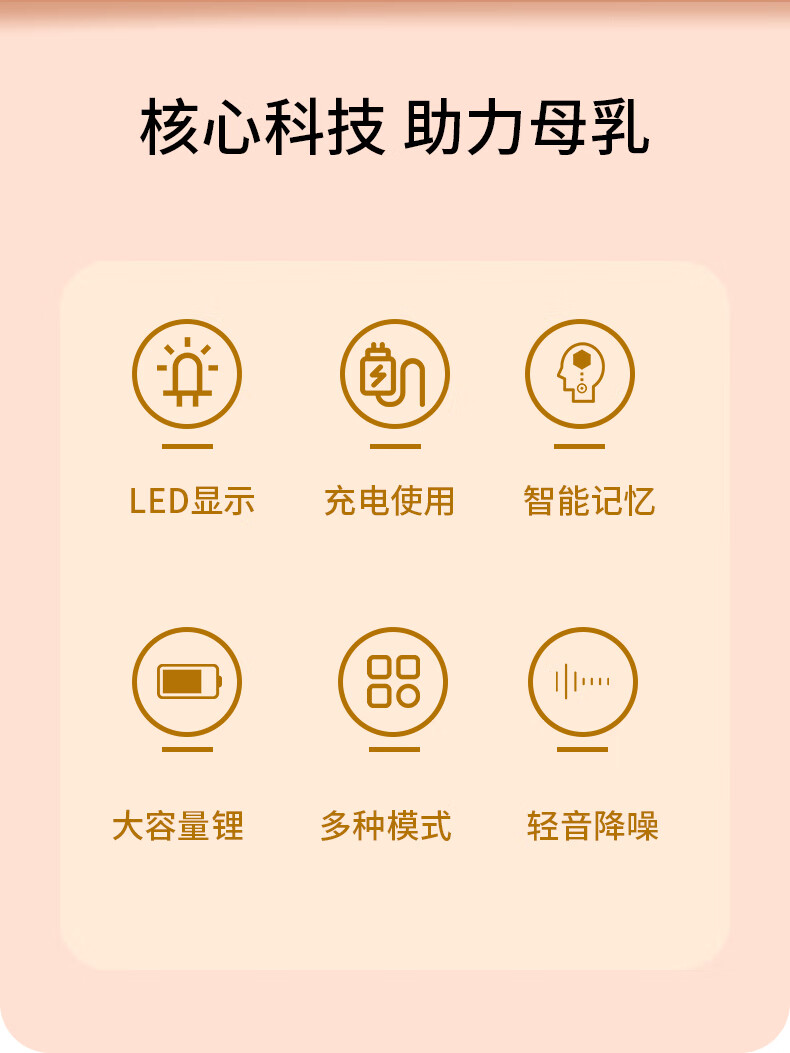 核心科技 助力母乳

LED显示

充电使用

智能记忆

大容量锂

多种模式

轻音降噪