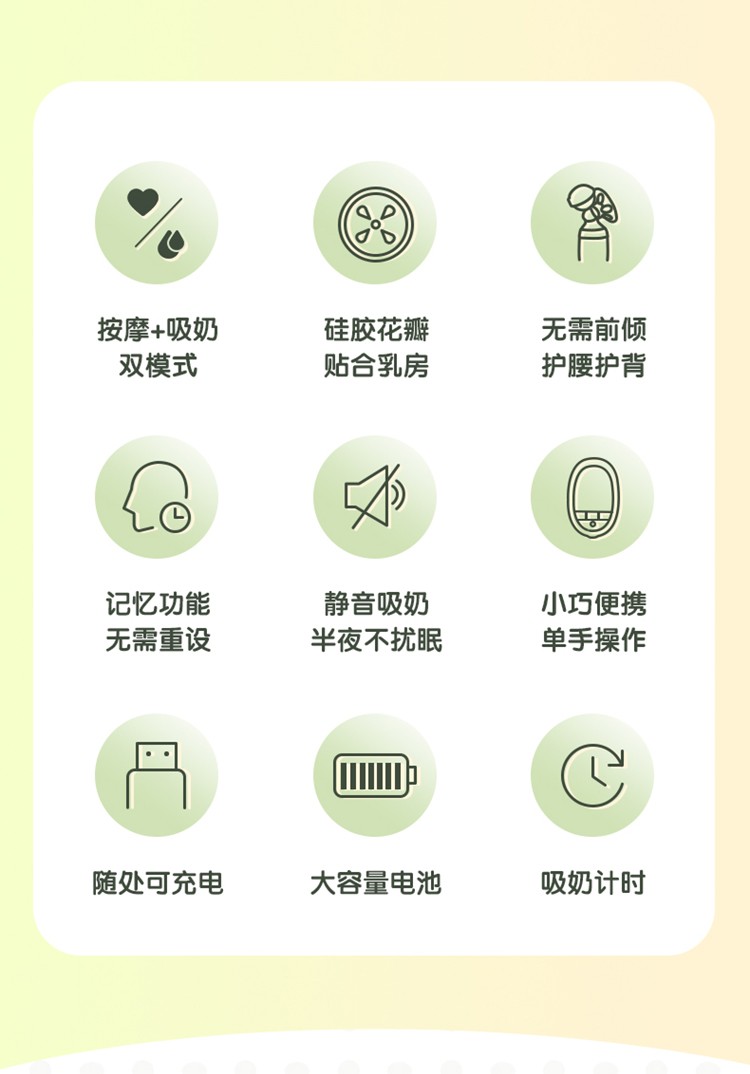 按摩+吸奶
双模式

硅胶花瓣
贴合乳房

无需前倾
护腰护背

记忆功能
无需重设

静音吸奶
半夜不扰眠

小巧便携
单手操作

随处可充电

大容量电池

吸奶计时