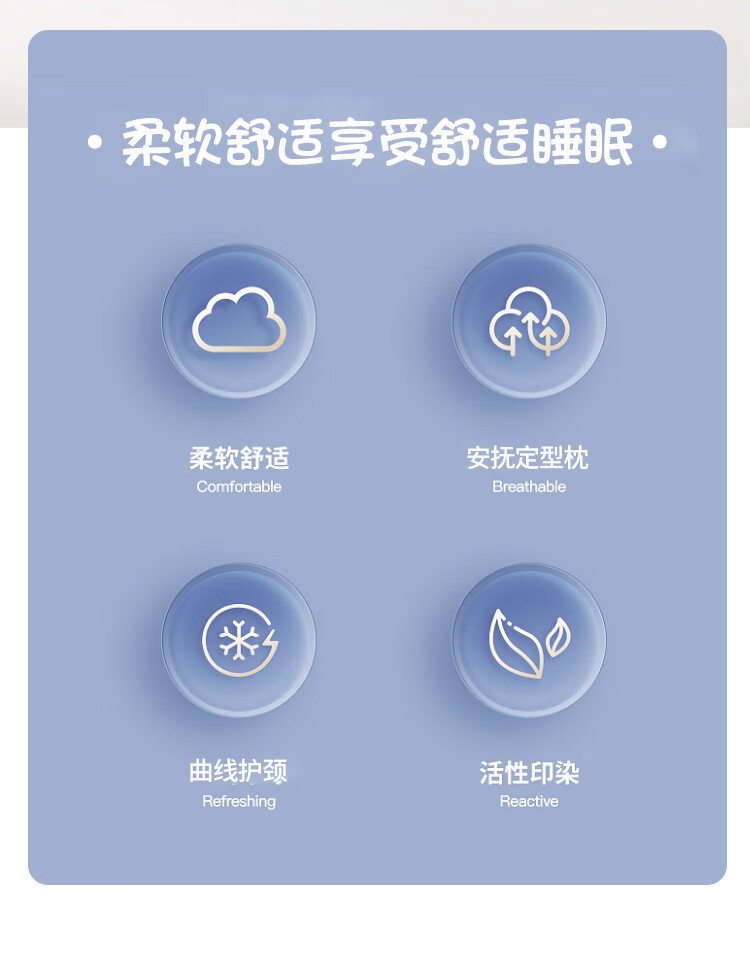 • 柔软舒适享受舒适睡眠 •

柔软舒适
Comfortable

安抚定型枕
Breathable

曲线护颈
Refreshing

活性印染
Reactive